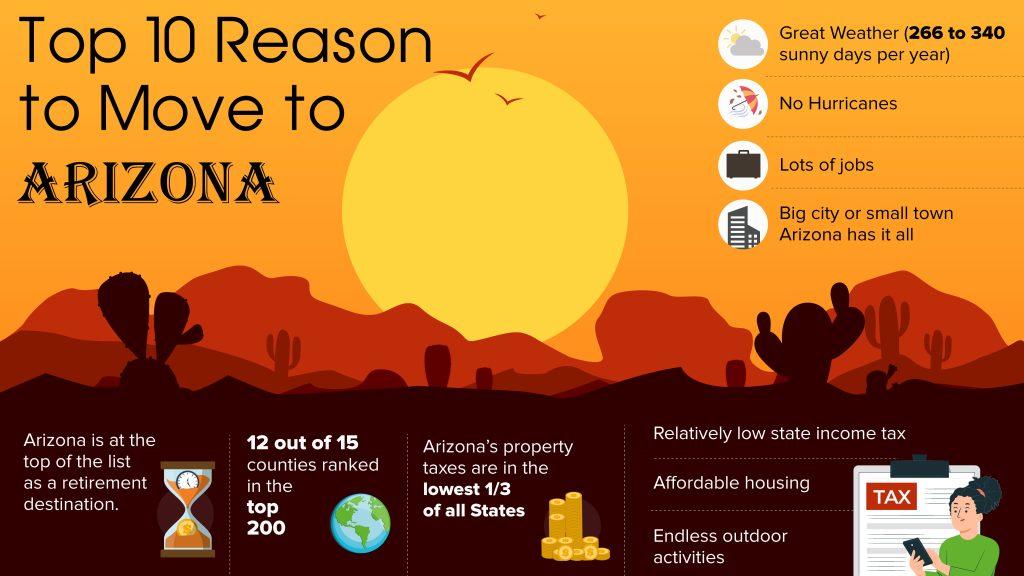 Top 10 Reason to Move to ARIZONA

Great Weather (266 to 340 sunny days per year)

No Hurricanes

Lots of jobs

Big city or small town Arizona has it all

Arizona is at the top of the list as a retirement destination.

12 out of 15 counties ranked in the top 200

Arizona's property taxes are in the lowest 1/3 of all States

Relatively low state income tax

Affordable housing

Endless outdoor activities

TAX